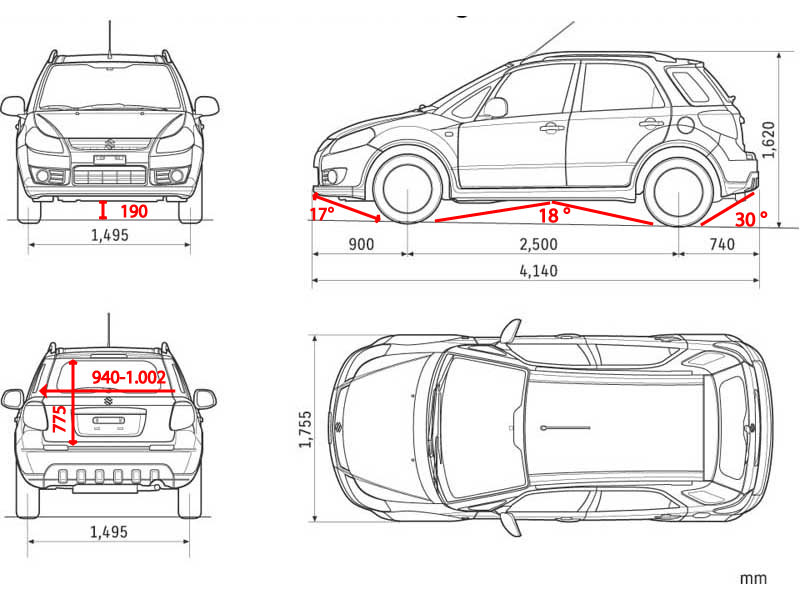 190
1,495
17°
18 °
30 °
1,620
900
2,500
740
4,140
940-1.002
775
1,495
1,755
mm